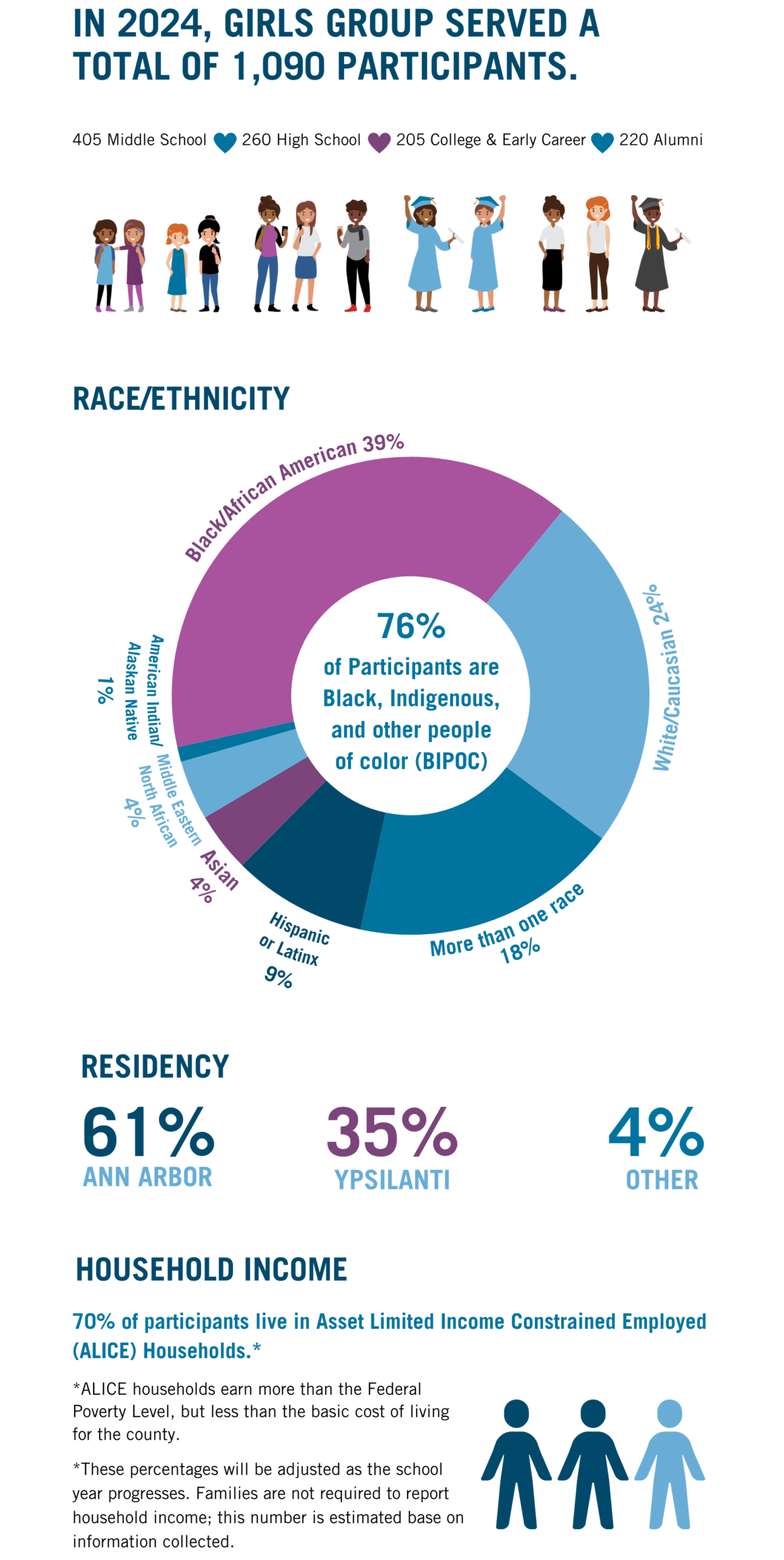 IN 2024, GIRLS GROUP SERVED A TOTAL OF 1,090 PARTICIPANTS.

405 Middle School 260 High School 205 College & Early Career 220 Alumni

RACE/ETHNICITY

Black/African American 39%

White/Caucasian 24%

More than one race 18%

Hispanic or Latinx 9%

Asian 4%

Middle Eastern North African 4%

American Indian/ Alaskan Native 1%

76% of Participants are Black, Indigenous, and other people of color (BIPOC)

RESIDENCY

61% ANN ARBOR

35% YPSILANTI

4% OTHER

HOUSEHOLD INCOME

70% of participants live in Asset Limited Income Constrained Employed (ALICE) Households.*

*ALICE households earn more than the Federal Poverty Level, but less than the basic cost of living for the county.

*These percentages will be adjusted as the school year progresses. Families are not required to report household income; this number is estimated base on information collected.